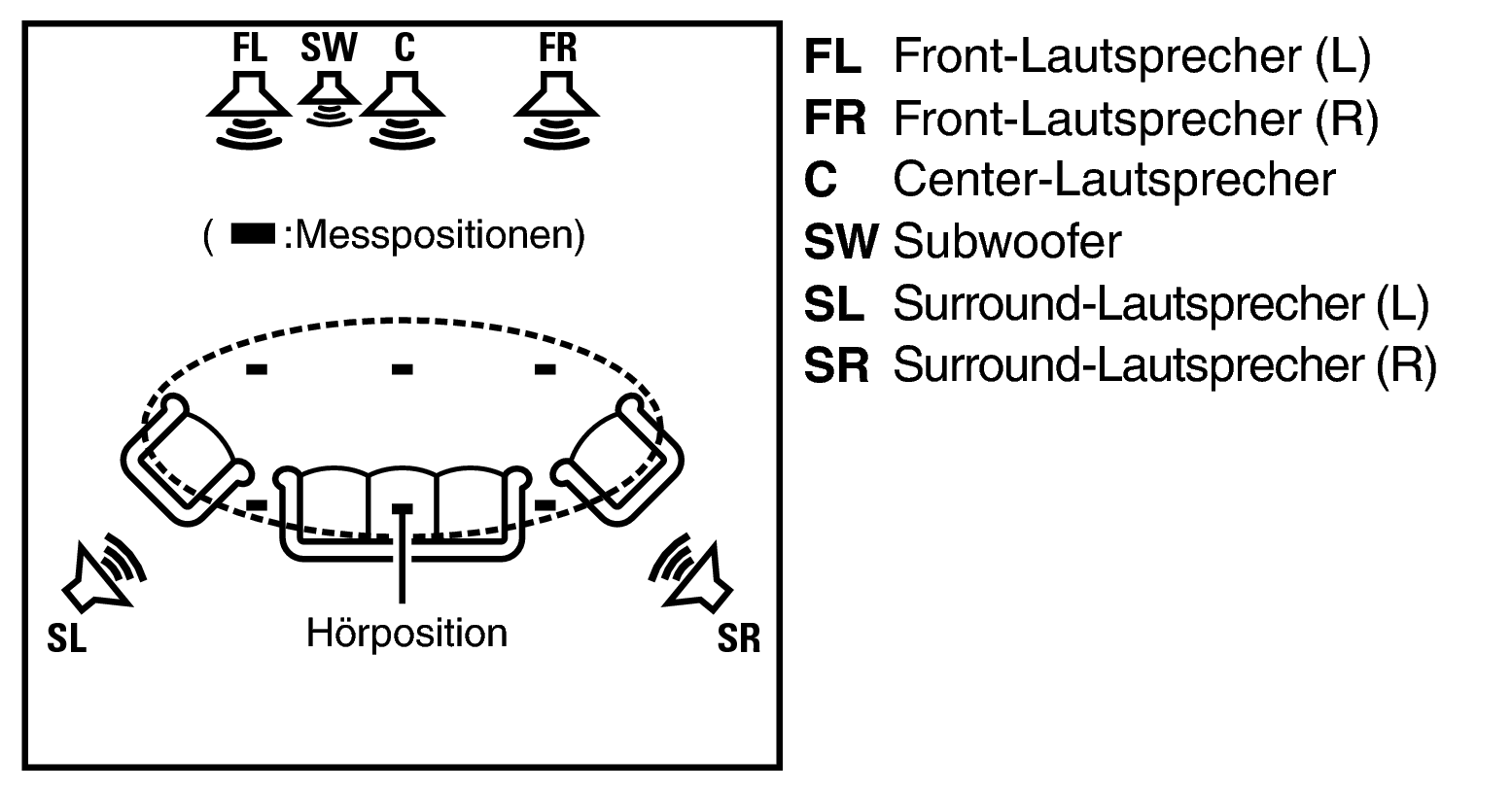 FL SW C FR

( ▬ :Messpositionen)

SL

Hörposition

SR

FL Front-Lautsprecher (L)
FR Front-Lautsprecher (R)
C Center-Lautsprecher
SW Subwoofer
SL Surround-Lautsprecher (L)
SR Surround-Lautsprecher (R)